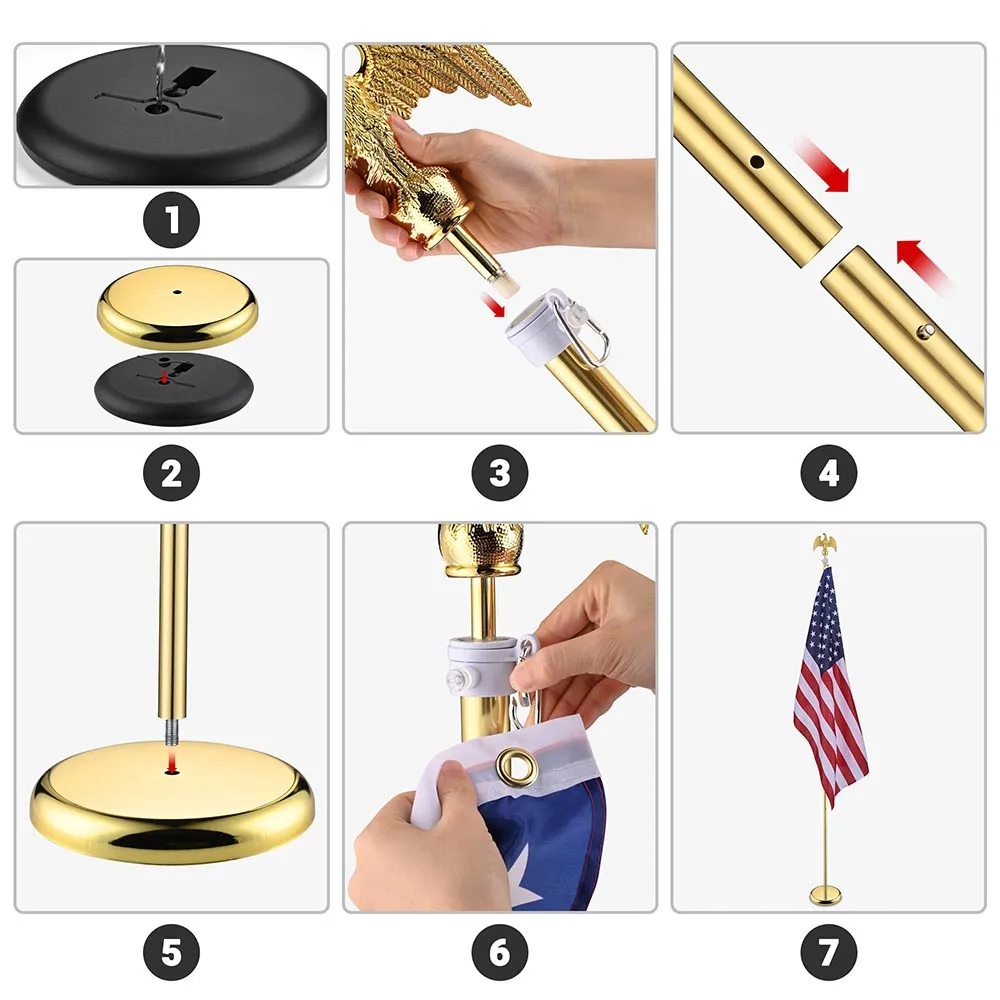 1

2

3

4

5

6

7