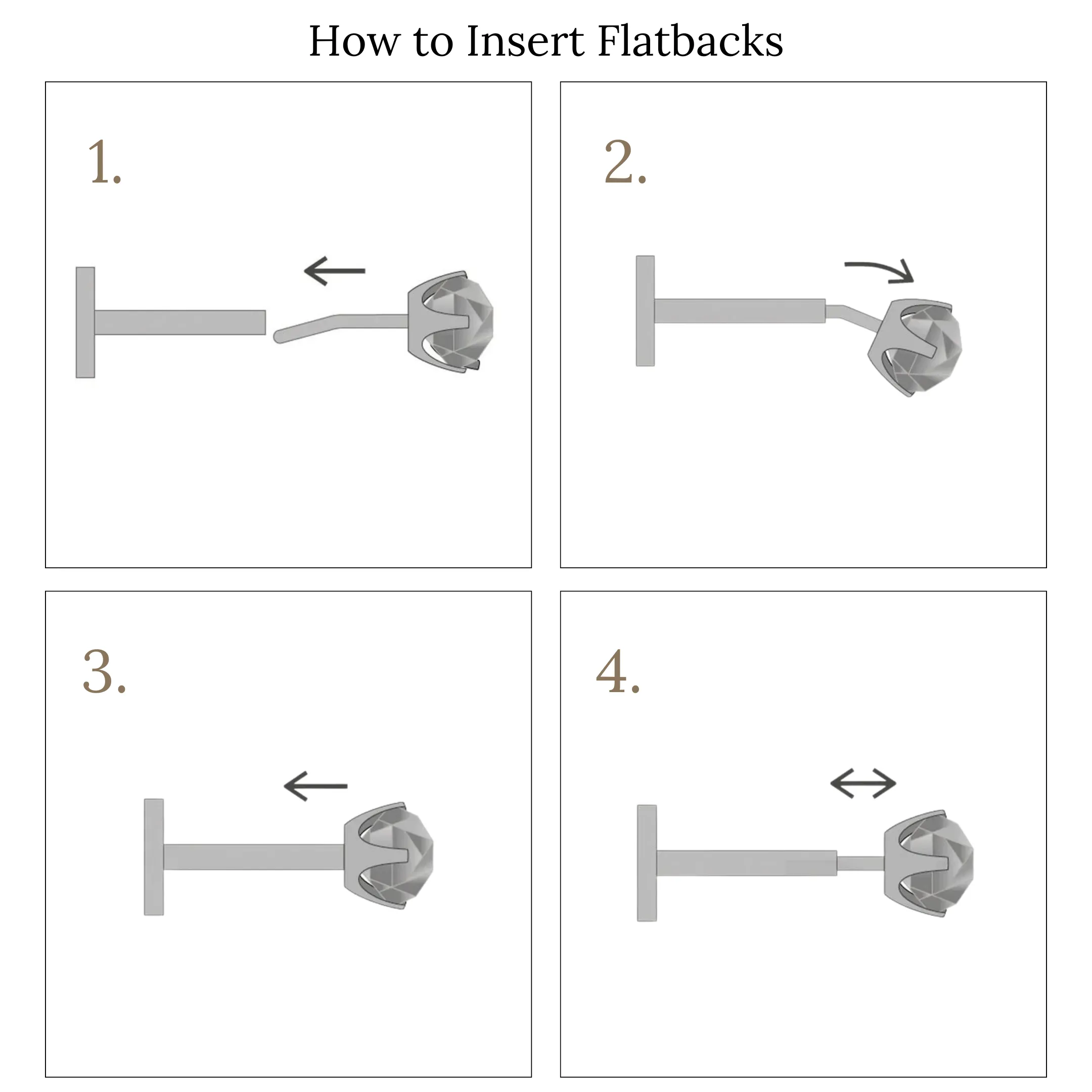 How to Insert Flatbacks

1.

2.

3.

4.